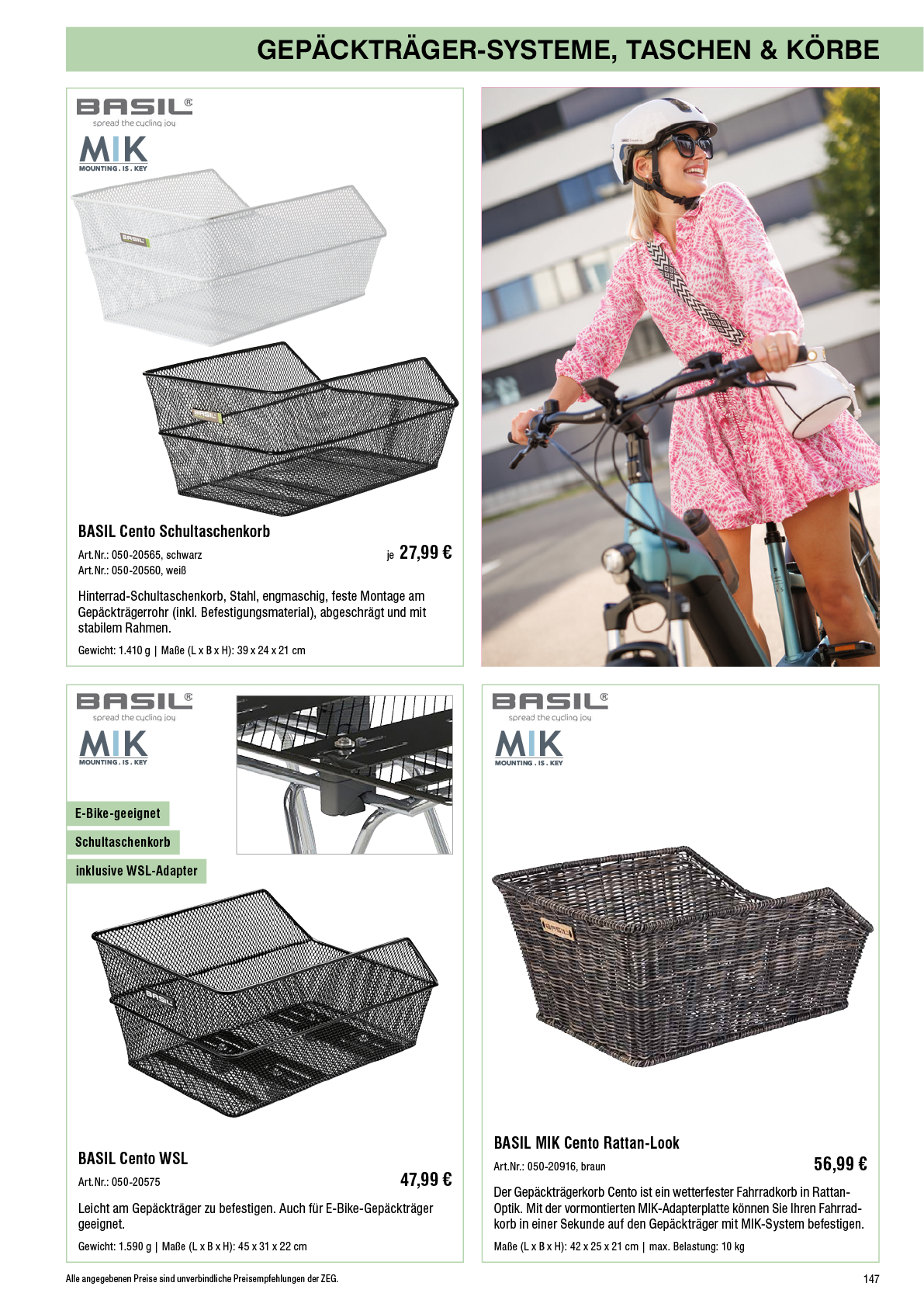 GEPÄCKTRÄGER-SYSTEME, TASCHEN & KÖRBE

BASIL®
spread the cycling joy

MIK
MOUNTING . IS . KEY

BASIL

BASIL

BASIL Cento Schultaschenkorb

Art.Nr.: 050-20565, schwarz
Art.Nr.: 050-20560, weiß

je 27,99 €

Hinterrad-Schultaschenkorb, Stahl, engmaschig, feste Montage am Gepäckträgerrohr (inkl. Befestigungsmaterial), abgeschrägt und mit stabilem Rahmen.

Gewicht: 1.410 g | Maße (L x B x H): 39 x 24 x 21 cm

BASIL®
spread the cycling joy

MIK
MOUNTING . IS . KEY

E-Bike-geeignet

Schultaschenkorb

inklusive WSL-Adapter

BASIL

BASIL Cento WSL

Art.Nr.: 050-20575

47,99 €

Leicht am Gepäckträger zu befestigen. Auch für E-Bike-Gepäckträger geeignet.

Gewicht: 1.590 g | Maße (L x B x H): 45 x 31 x 22 cm

BASIL®
spread the cycling joy

MIK
MOUNTING . IS . KEY

BASIL

BASIL MIK Cento Rattan-Look

Art.Nr.: 050-20916, braun

56,99 €

Der Gepäckträgerkorb Cento ist ein wetterfester Fahrradkorb in Rattan-Optik. Mit der vormontierten MIK-Adapterplatte können Sie Ihren Fahrradkorb in einer Sekunde auf den Gepäckträger mit MIK-System befestigen.

Maße (L x B x H): 42 x 25 x 21 cm | max. Belastung: 10 kg

Alle angegebenen Preise sind unverbindliche Preisempfehlungen der ZEG.

147