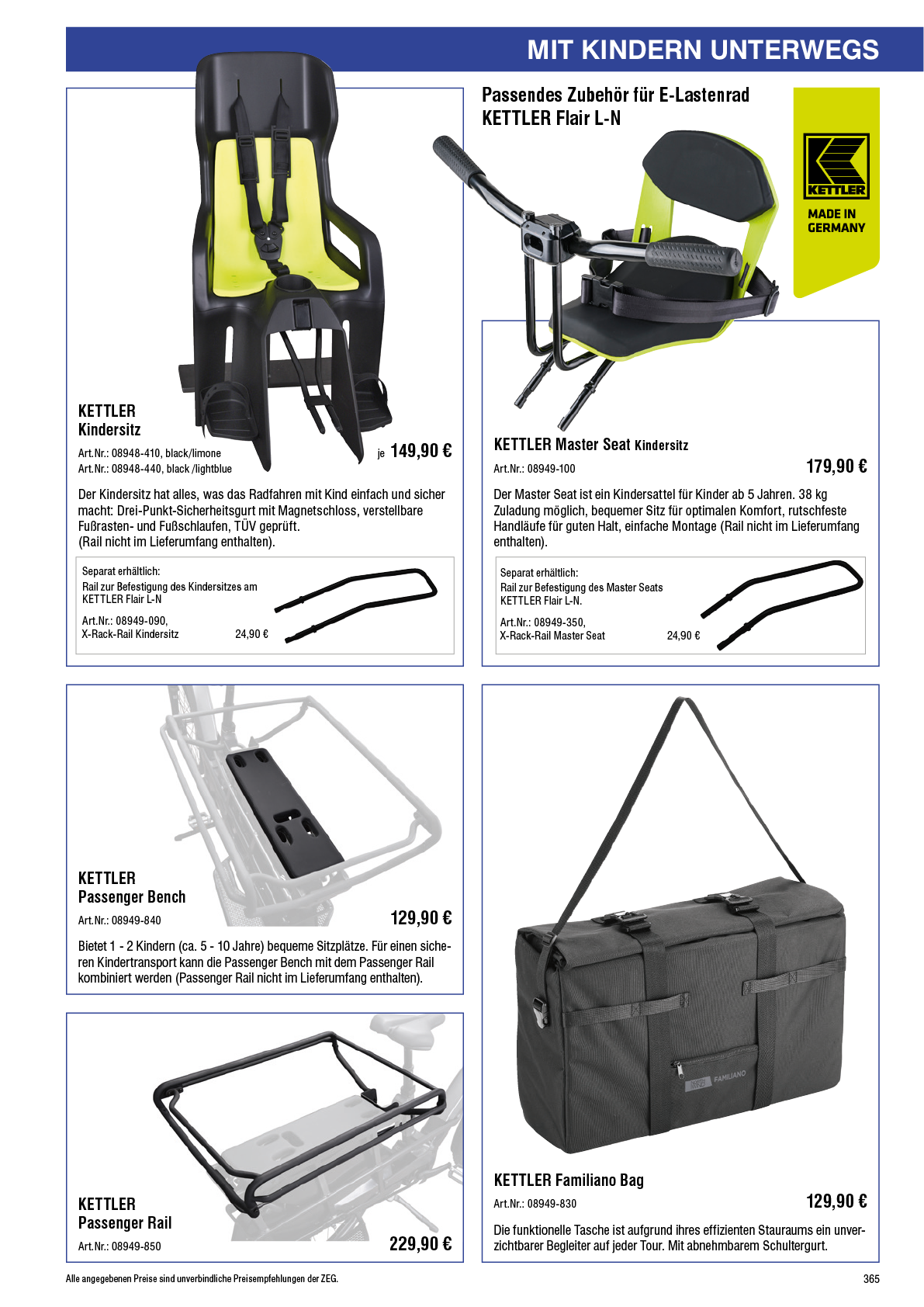 MIT KINDERN UNTERWEGS

Passendes Zubehör für E-Lastenrad
KETTLER Flair L-N

KETTLER

MADE IN GERMANY

KETTLER
Kindersitz

Art.Nr.: 08948-410, black/limone
Art.Nr.: 08948-440, black /lightblue

je 149,90 €

Der Kindersitz hat alles, was das Radfahren mit Kind einfach und sicher macht: Drei-Punkt-Sicherheitsgurt mit Magnetschloss, verstellbare Fußrasten- und Fußschlaufen, TÜV geprüft.
(Rail nicht im Lieferumfang enthalten).

Separat erhältlich:
Rail zur Befestigung des Kindersitzes am KETTLER Flair L-N

Art.Nr.: 08949-090,
X-Rack-Rail Kindersitz 24,90 €

KETTLER Master Seat Kindersitz

Art.Nr.: 08949-100

179,90 €

Der Master Seat ist ein Kindersattel für Kinder ab 5 Jahren. 38 kg Zuladung möglich, bequemer Sitz für optimalen Komfort, rutschfeste Handläufe für guten Halt, einfache Montage (Rail nicht im Lieferumfang enthalten).

Separat erhältlich:
Rail zur Befestigung des Master Seats KETTLER Flair L-N.

Art.Nr.: 08949-350,
X-Rack-Rail Master Seat 24,90 €

KETTLER
Passenger Bench

Art.Nr.: 08949-840

129,90 €

Bietet 1 - 2 Kindern (ca. 5 - 10 Jahre) bequeme Sitzplätze. Für einen sicheren Kindertransport kann die Passenger Bench mit dem Passenger Rail kombiniert werden (Passenger Rail nicht im Lieferumfang enthalten).

KETTLER
Passenger Rail

Art.Nr.: 08949-850

229,90 €

FAMILIANO

KETTLER Familiano Bag

Art.Nr.: 08949-830

129,90 €

Die funktionelle Tasche ist aufgrund ihres effizienten Stauraums ein unverzichtbarer Begleiter auf jeder Tour. Mit abnehmbarem Schultergurt.

Alle angegebenen Preise sind unverbindliche Preisempfehlungen der ZEG.

365